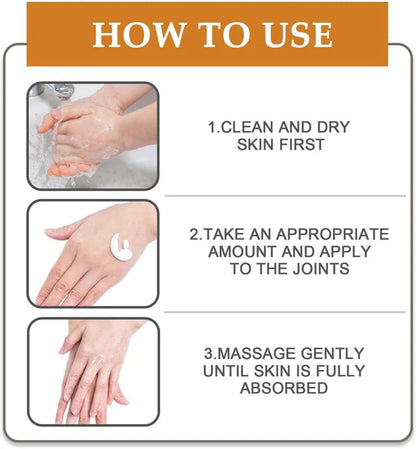 HOW TO USE

1.CLEAN AND DRY SKIN FIRST

2.TAKE AN APPROPRIATE AMOUNT AND APPLY TO THE JOINTS

3.MASSAGE GENTLY UNTIL SKIN IS FULLY ABSORBED