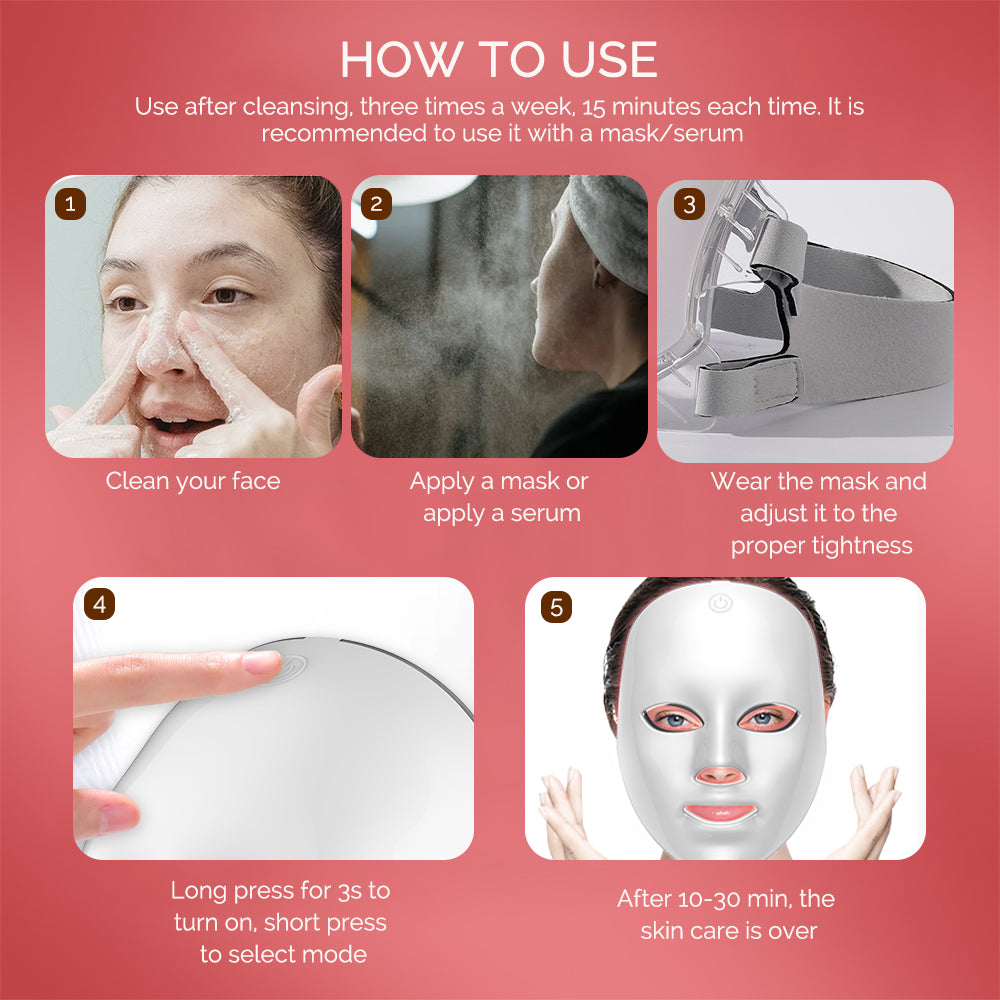 HOW TO USE

Use after cleansing, three times a week, 15 minutes each time. It is recommended to use it with a mask/serum

1

Clean your face

2

Apply a mask or apply a serum

3

Wear the mask and adjust it to the proper tightness

4

Long press for 3s to turn on, short press to select mode

5

After 10-30 min, the skin care is over