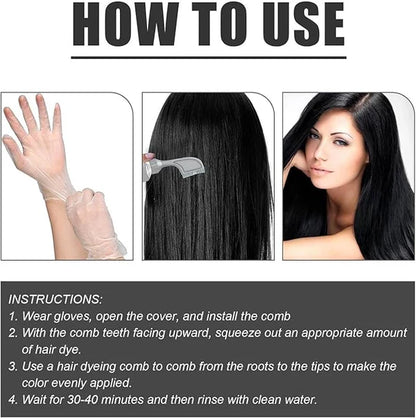 HOW TO USE

INSTRUCTIONS:
1. Wear gloves, open the cover, and install the comb
2. With the comb teeth facing upward, squeeze out an appropriate amount of hair dye.
3. Use a hair dyeing comb to comb from the roots to the tips to make the color evenly applied.
4. Wait for 30-40 minutes and then rinse with clean water.