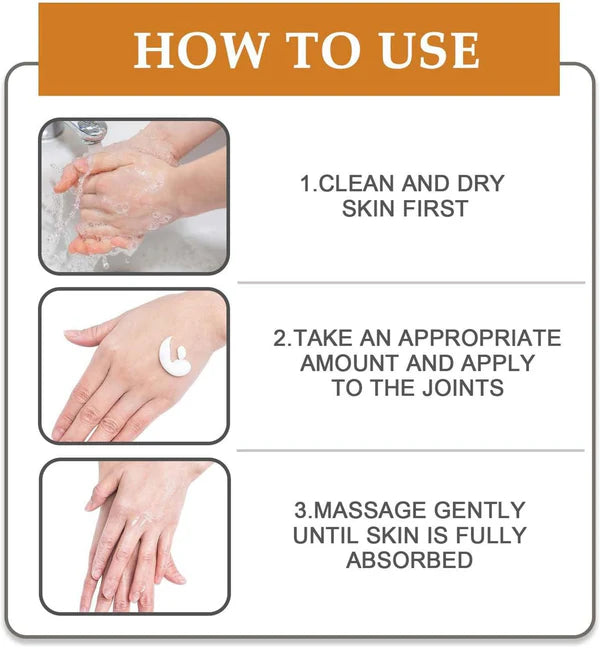 HOW TO USE

1.CLEAN AND DRY SKIN FIRST

2.TAKE AN APPROPRIATE AMOUNT AND APPLY TO THE JOINTS

3.MASSAGE GENTLY UNTIL SKIN IS FULLY ABSORBED